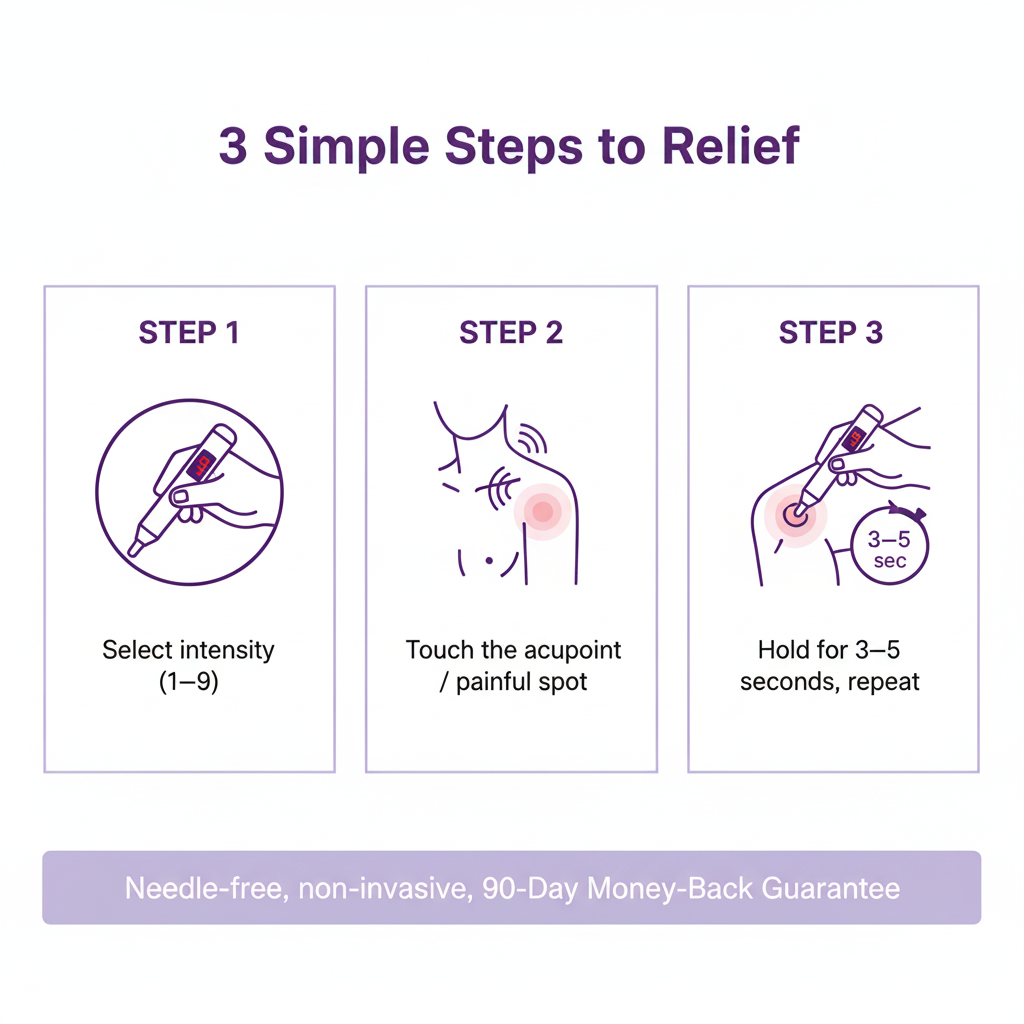 3 Simple Steps to Relief

STEP 1

Select intensity (1–9)

STEP 2

Touch the acupoint / painful spot

STEP 3

3–5 sec

Hold for 3–5 seconds, repeat

Needle-free, non-invasive, 90-Day Money-Back Guarantee