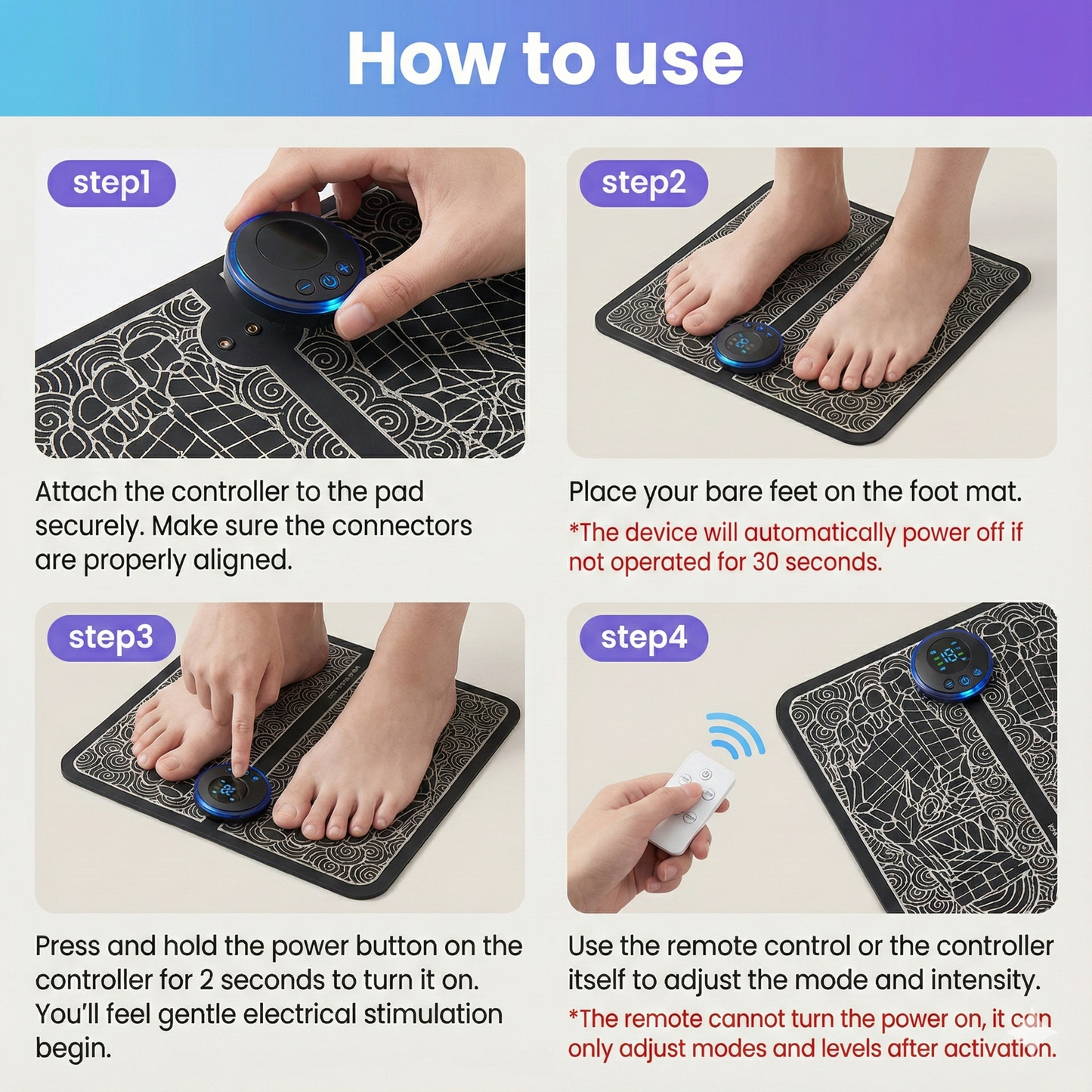 How to use

step1

Attach the controller to the pad securely. Make sure the connectors are properly aligned.

step2

Place your bare feet on the foot mat.

*The device will automatically power off if not operated for 30 seconds.

step3

Press and hold the power button on the controller for 2 seconds to turn it on. You'll feel gentle electrical stimulation begin.

step4

Use the remote control or the controller itself to adjust the mode and intensity.

*The remote cannot turn the power on, it can only adjust modes and levels after activation.